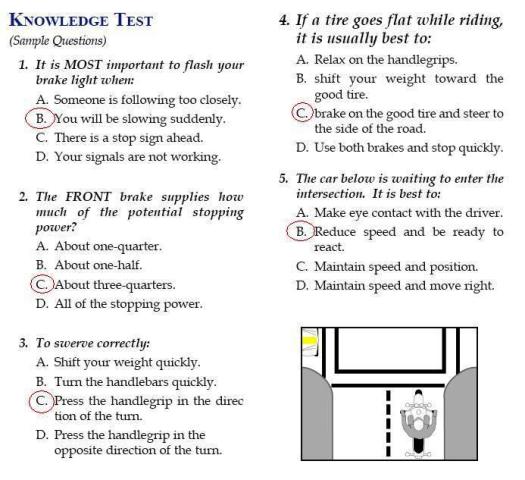 KNOWLEDGE TEST
(Sample Questions)

1. It is MOST important to flash your brake light when:
A. Someone is following too closely.
B. You will be slowing suddenly.
C. There is a stop sign ahead.
D. Your signals are not working.

2. The FRONT brake supplies how much of the potential stopping power?
A. About one-quarter.
B. About one-half.
C. About three-quarters.
D. All of the stopping power.

3. To swerve correctly:
A. Shift your weight quickly.
B. Turn the handlebars quickly.
C. Press the handlegrip in the direction of the turn.
D. Press the handlegrip in the opposite direction of the turn.

4. If a tire goes flat while riding, it is usually best to:
A. Relax on the handlegrips.
B. shift your weight toward the good tire.
C. brake on the good tire and steer to the side of the road.
D. Use both brakes and stop quickly.

5. The car below is waiting to enter the intersection. It is best to:
A. Make eye contact with the driver.
B. Reduce speed and be ready to react.
C. Maintain speed and position.
D. Maintain speed and move right.